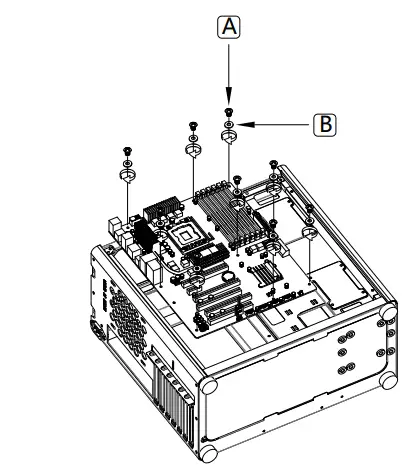 A

B