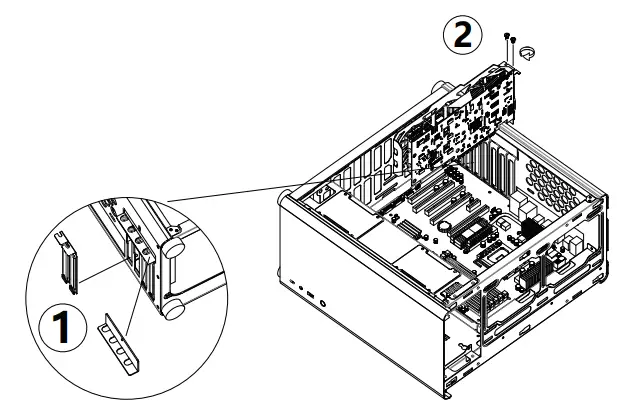 2

1