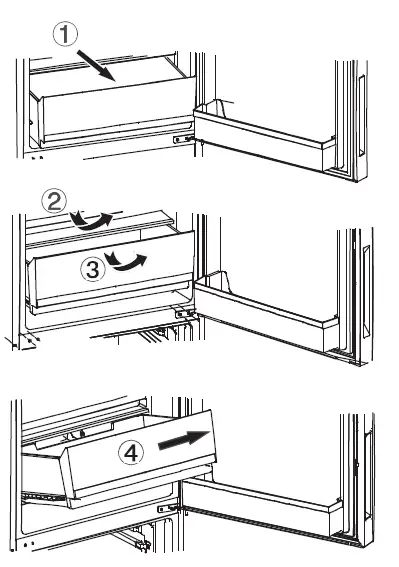 ①
②
③
④