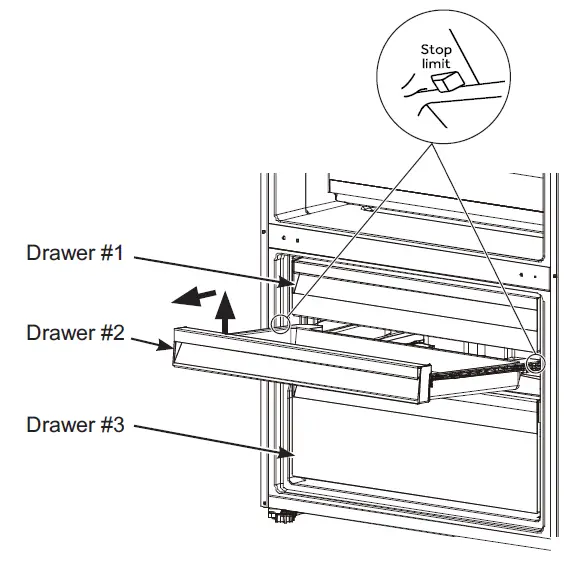 Stop limit

Drawer #1

Drawer #2

Drawer #3