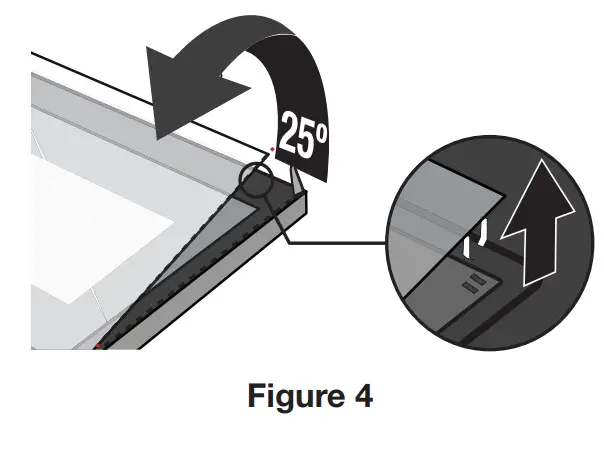 25°

Figure 4