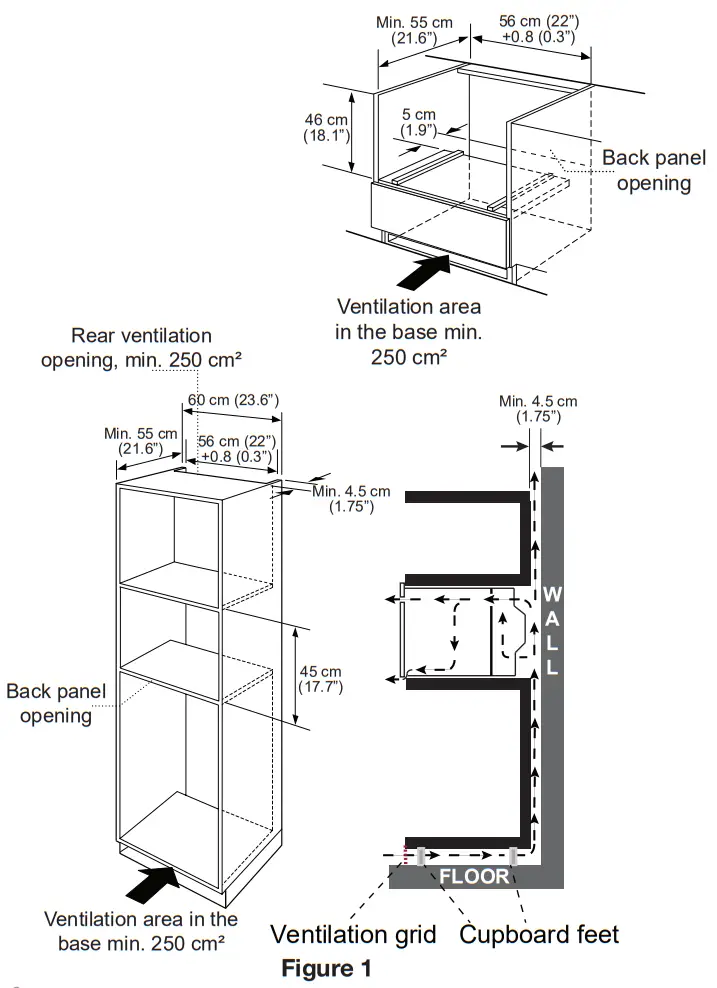 Min. 55 cm (21.6")
56 cm (22") +0.8 (0.3")
46 cm (18.1")
5 cm (1.9")
Back panel opening
Ventilation area in the base min. 250 cm²

Rear ventilation opening, min. 250 cm²
60 cm (23.6")
Min. 55 cm (21.6")
56 cm (22") +0.8 (0.3")
Min. 4.5 cm (1.75")
45 cm (17.7")
Back panel opening
Ventilation area in the base min. 250 cm²

Min. 4.5 cm (1.75")
WALL
FLOOR
Ventilation grid
Cupboard feet

Figure 1