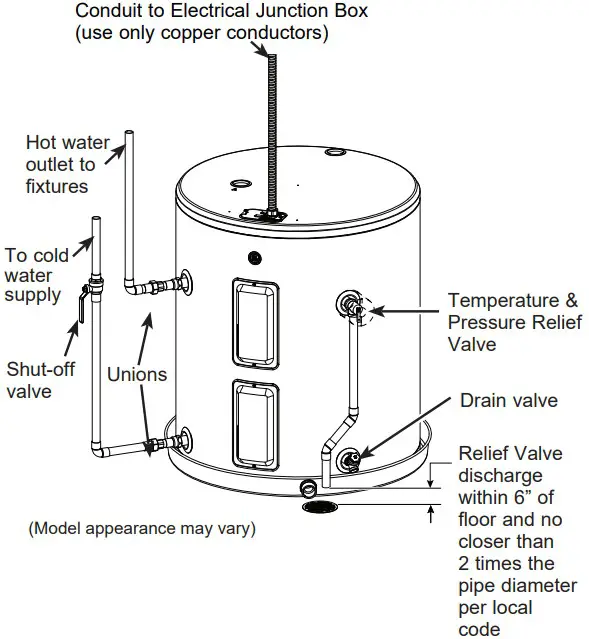 Conduit to Electrical Junction Box
(use only copper conductors)

Hot water outlet to fixtures

To cold water supply

Shut-off valve

Unions

Temperature & Pressure Relief Valve

Drain valve

Relief Valve discharge within 6” of floor and no closer than 2 times the pipe diameter per local code

(Model appearance may vary)