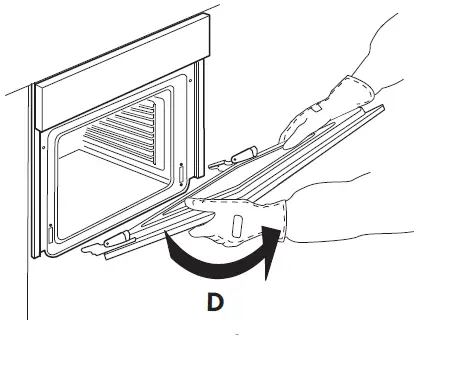 D