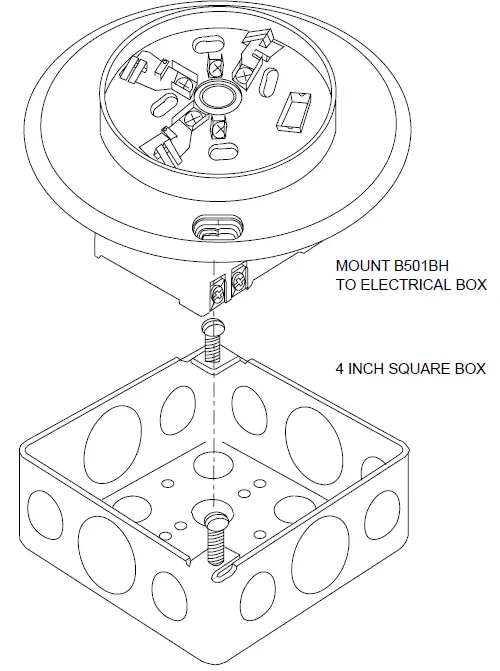 MOUNT B501BH
TO ELECTRICAL BOX

4 INCH SQUARE BOX