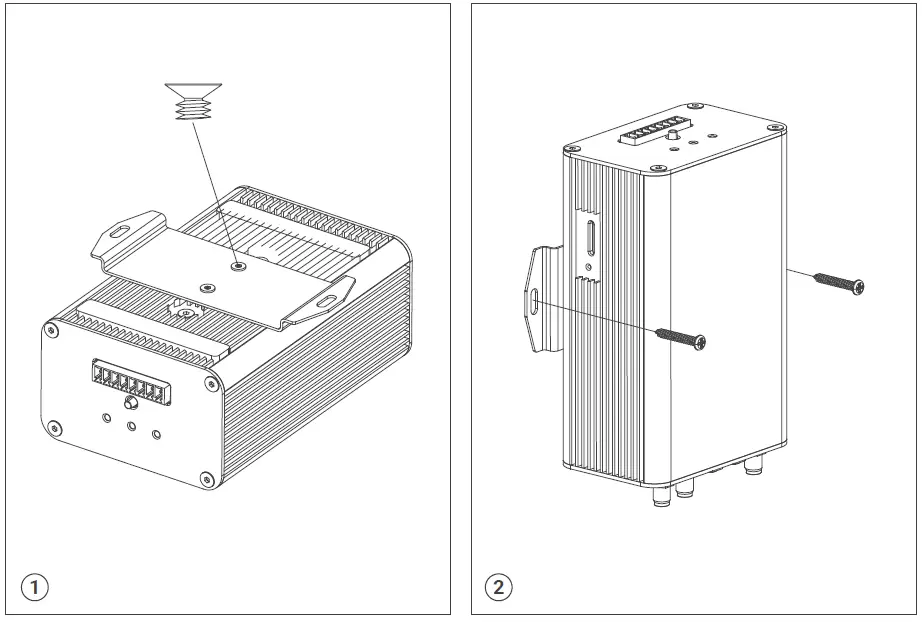 1

2