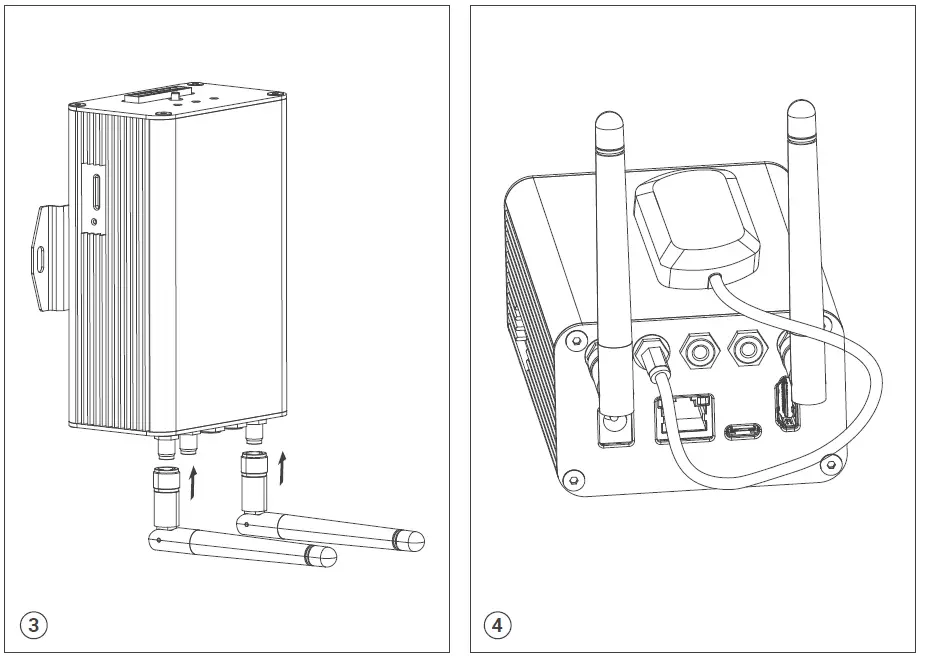 3

4