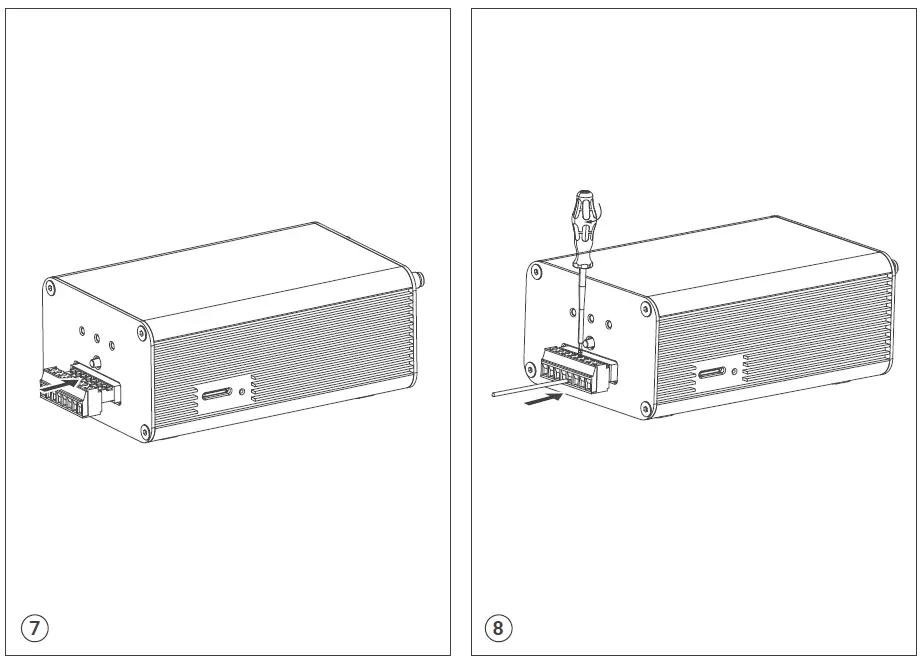 7

8