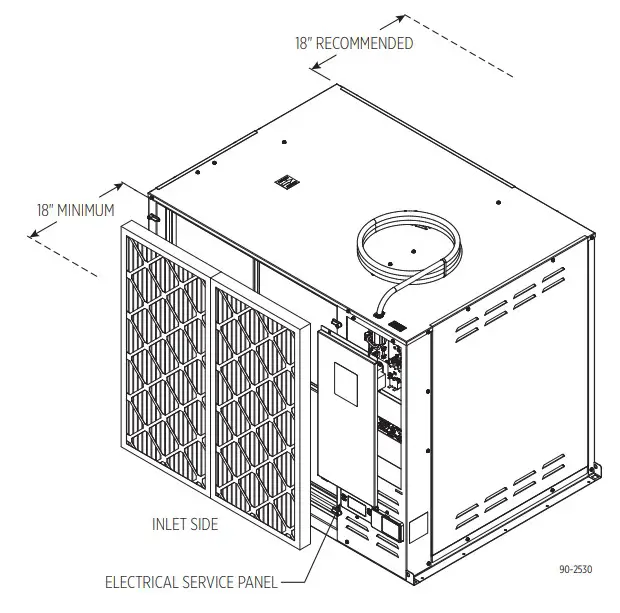 18" RECOMMENDED

18" MINIMUM

INLET SIDE

ELECTRICAL SERVICE PANEL

90-2530