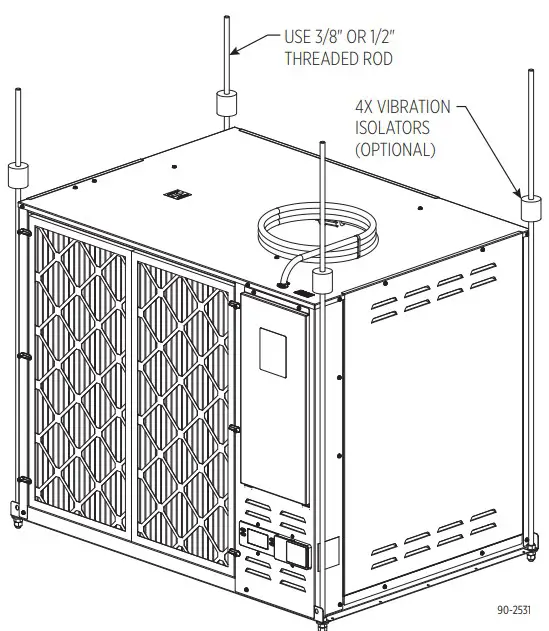 USE 3/8" OR 1/2" THREADED ROD

4X VIBRATION ISOLATORS (OPTIONAL)

90-2531