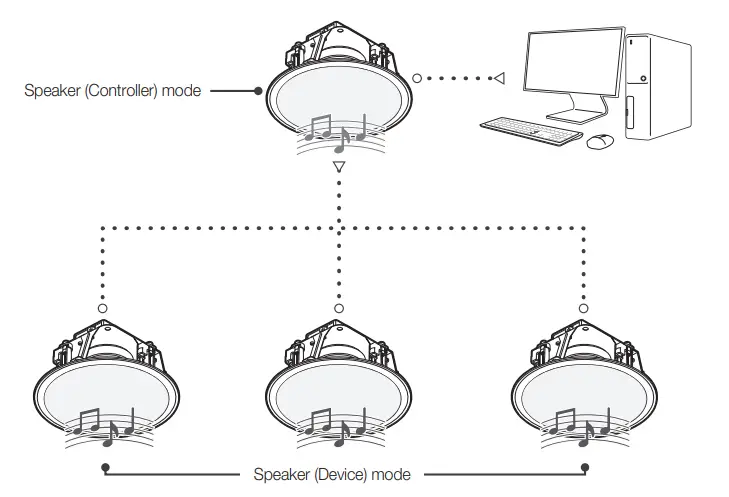 Speaker (Controller) mode

Speaker (Device) mode