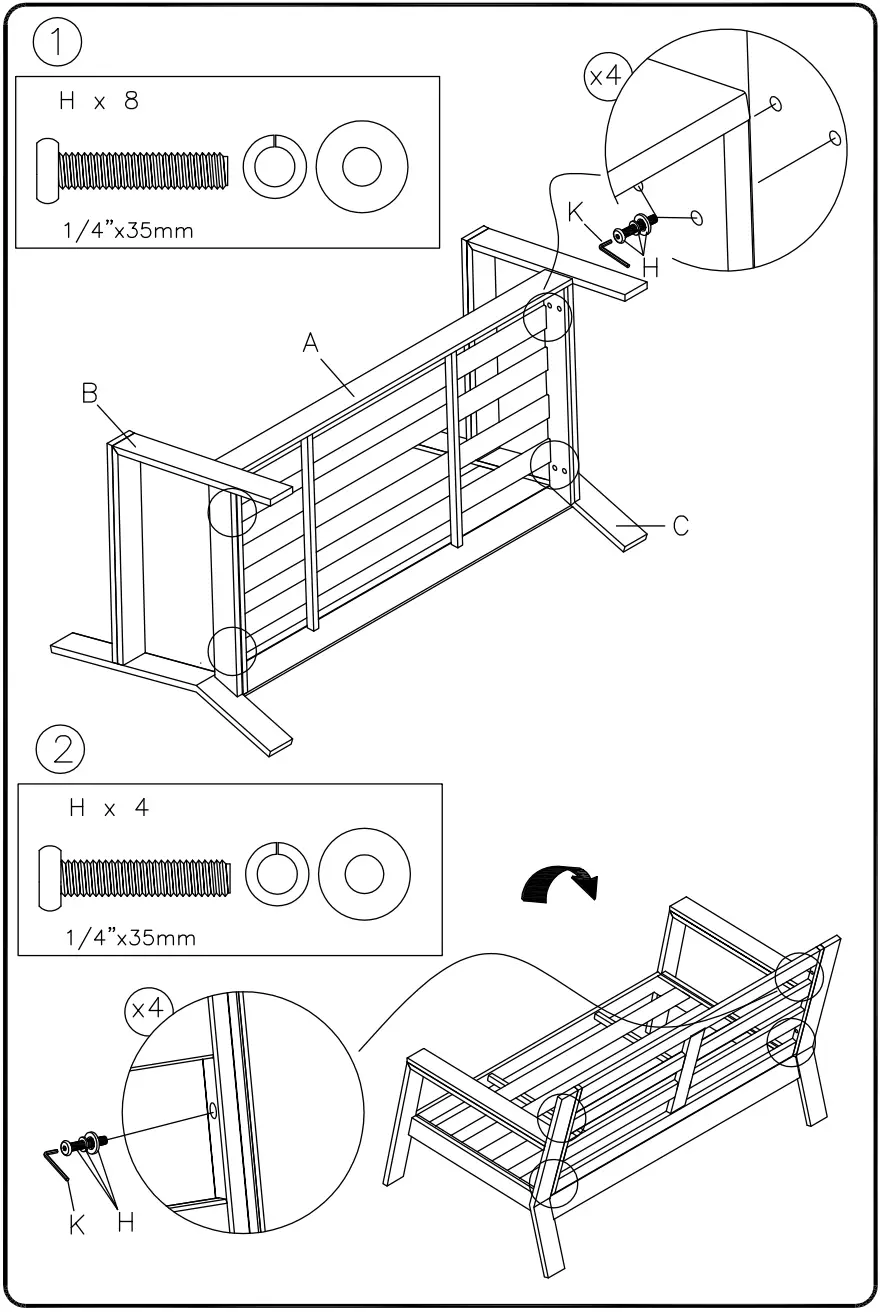 1

H x 8

1/4"x35mm

x4

K

H

A

B

C

2

H x 4

1/4"x35mm

x4

K

H