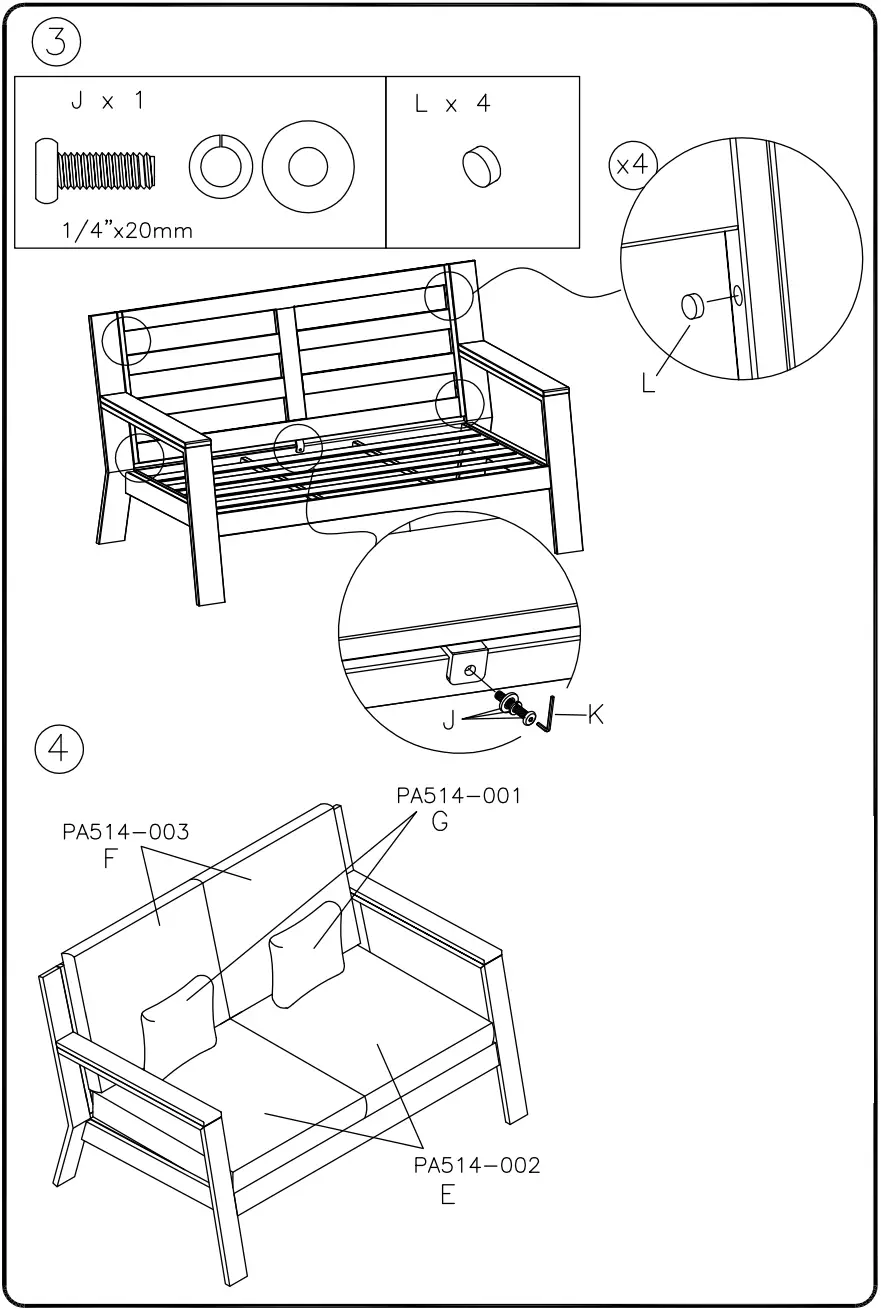 3

J x 1

1/4"x20mm

L x 4

x4

L

J

K

4

PA514-003
F

PA514-001
G

PA514-002
E