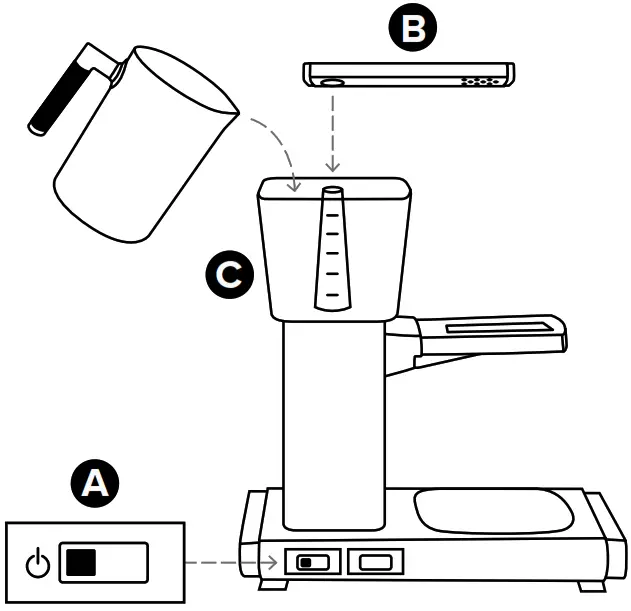 B

C

A