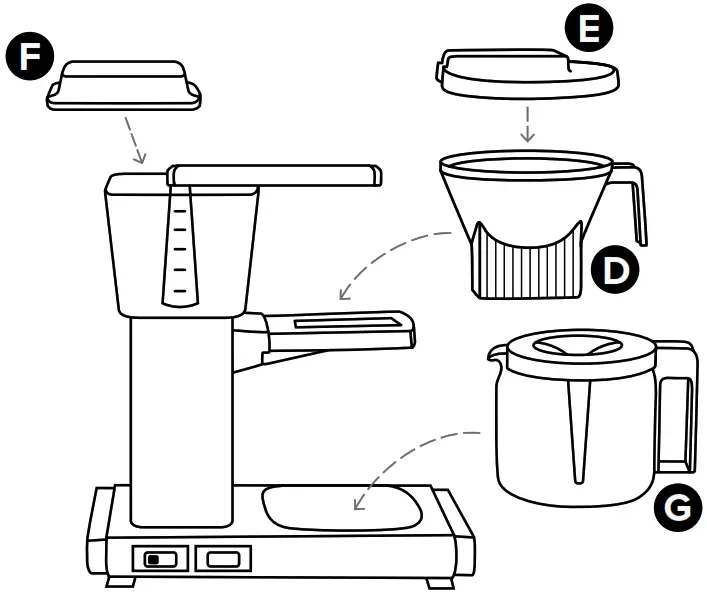 F
E
D
G