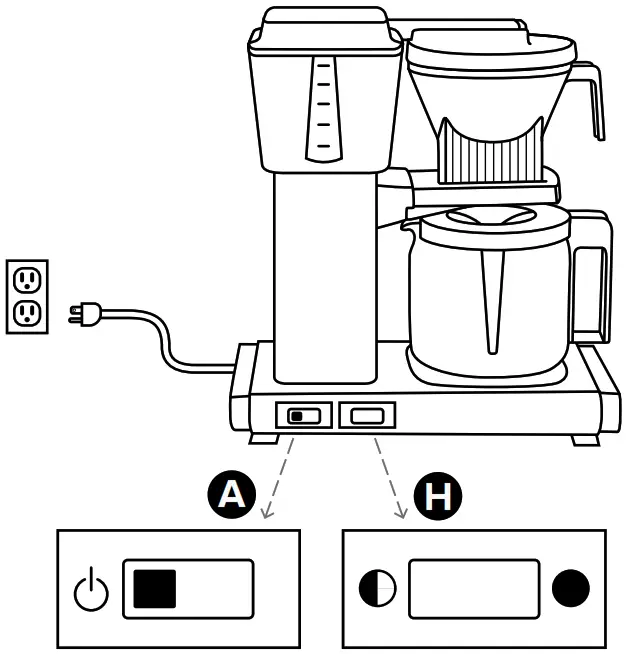 A

H