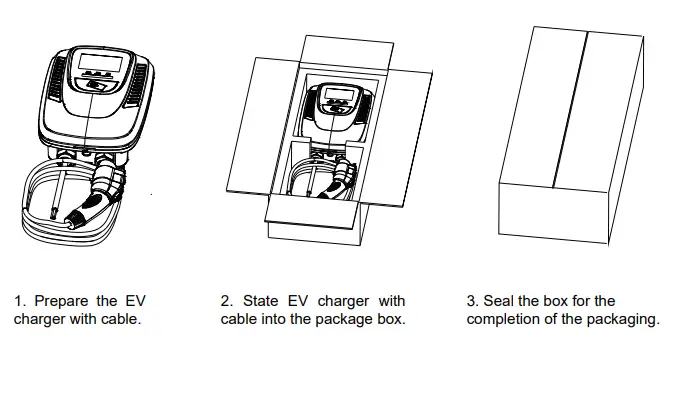 1. Prepare the EV charger with cable.

2. State EV charger with cable into the package box.

3. Seal the box for the completion of the packaging.