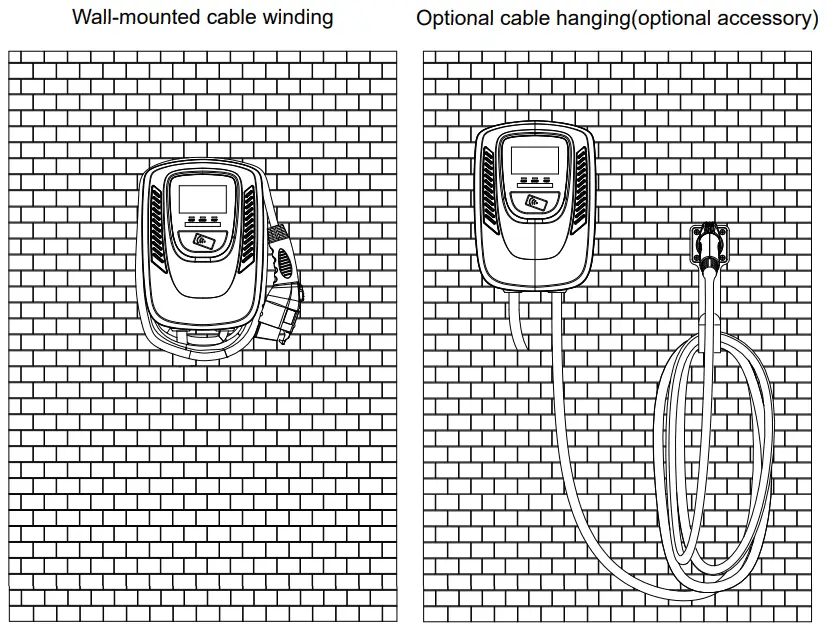 Wall-mounted cable winding

Optional cable hanging(optional accessory)