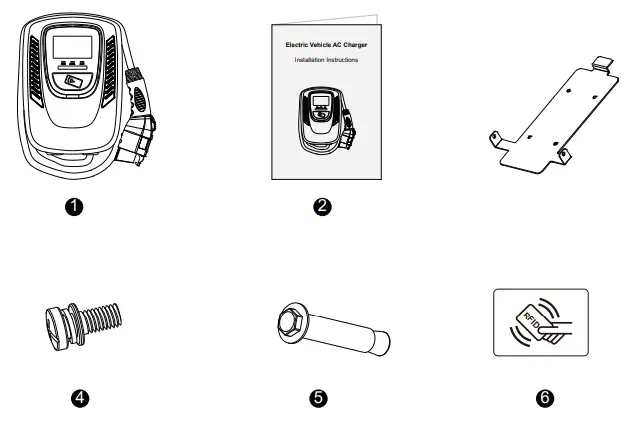 Electric Vehicle AC Charger

Installation Instructions

1

2

4

5

RFID

6