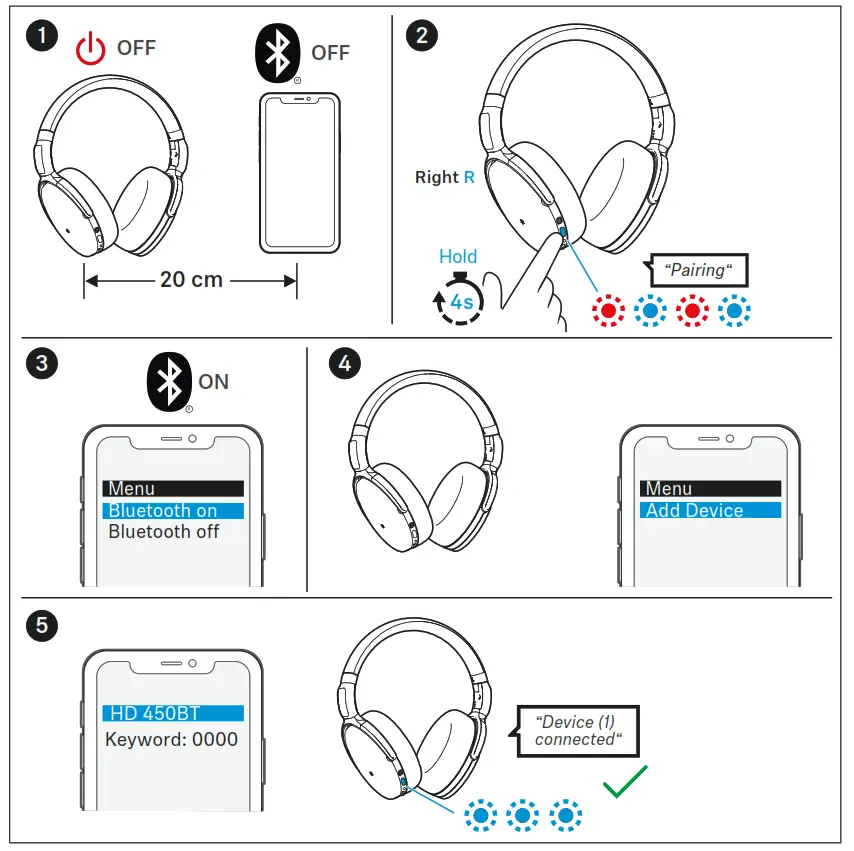 1
OFF
OFF
20 cm

2
Right R
Hold
4s
“Pairing“

3
ON
Menu
Bluetooth on
Bluetooth off

4
Menu
Add Device

5
HD 450BT
Keyword: 0000
“Device (1) connected“