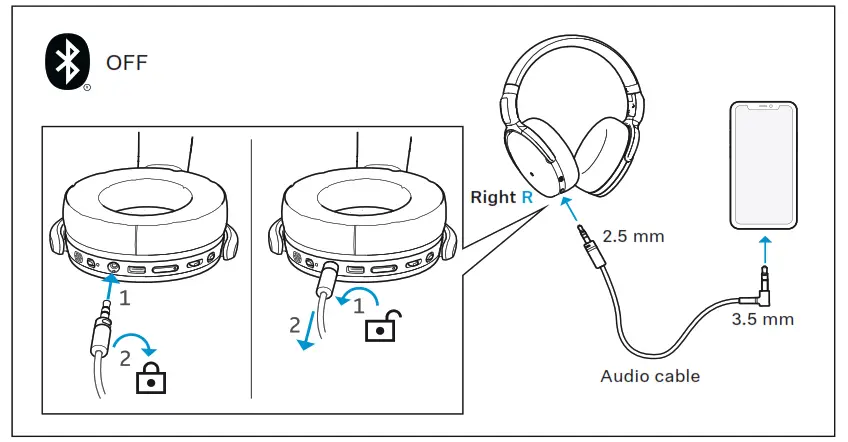 OFF

1
2

1
2

Right R

2.5 mm

3.5 mm

Audio cable