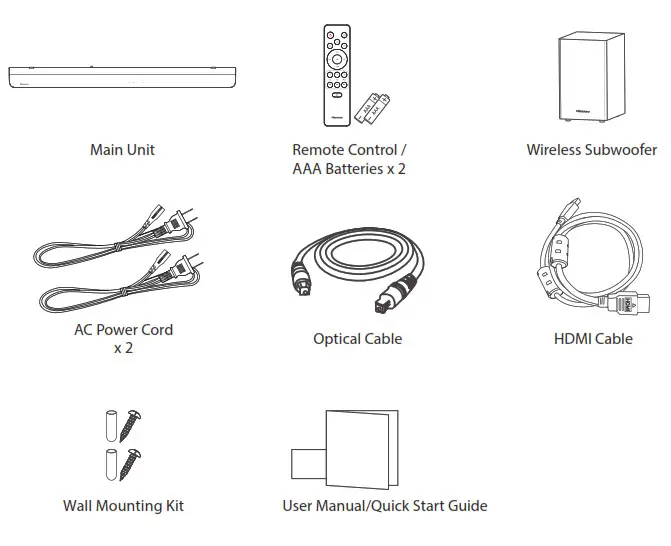 Main Unit

Remote Control / AAA Batteries x 2

Wireless Subwoofer

AC Power Cord x 2

Optical Cable

HDMI Cable

Wall Mounting Kit

User Manual/Quick Start Guide