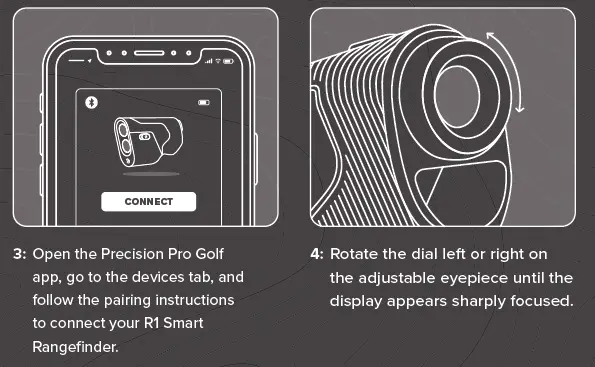 CONNECT

3: Open the Precision Pro Golf app, go to the devices tab, and follow the pairing instructions to connect your R1 Smart Rangefinder.

4: Rotate the dial left or right on the adjustable eyepiece until the display appears sharply focused.