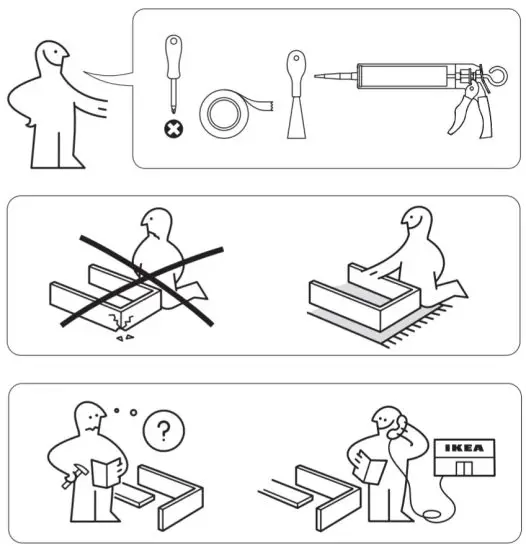 ?

IKEA