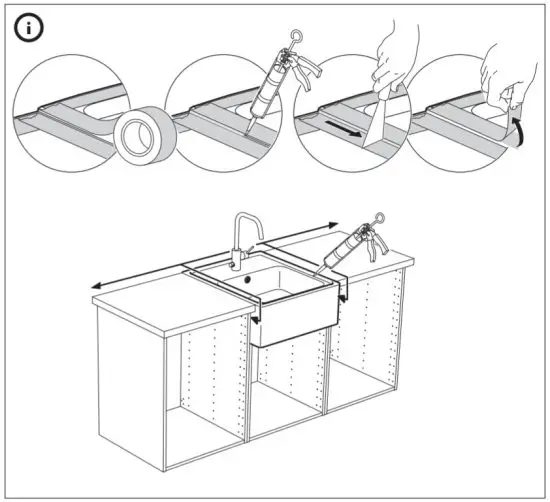 i