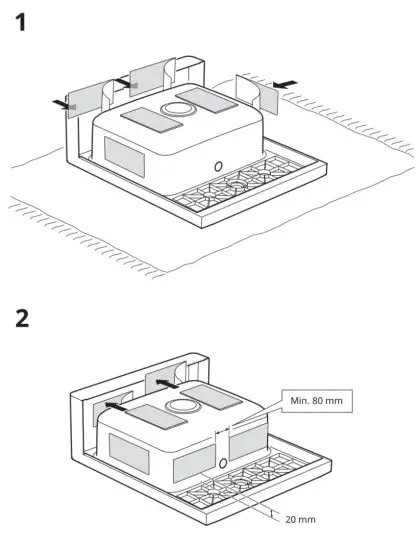 1

2

Min. 80 mm

20 mm