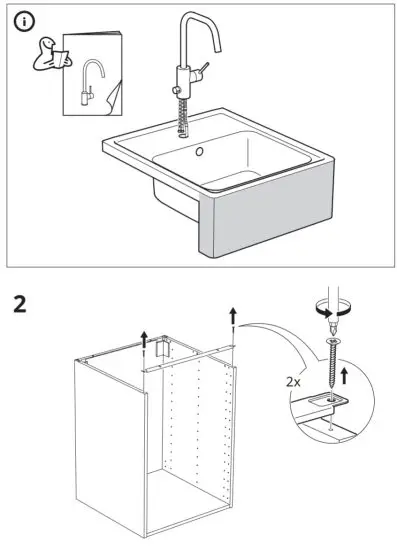 i

2

2x