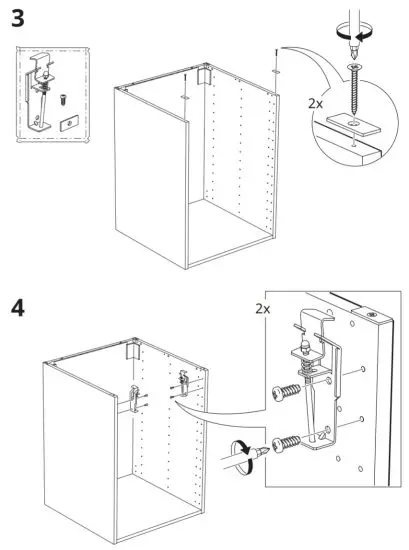 3

2x

4

2x