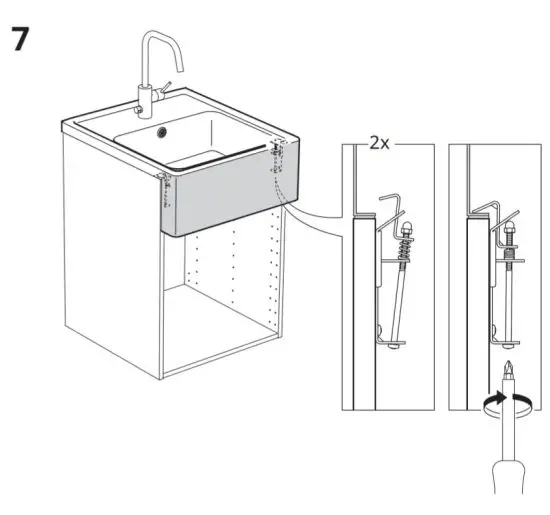 7

2x