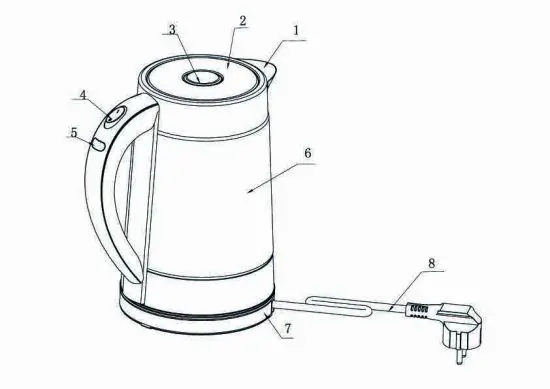 3
2
1
4
5
6
8
7