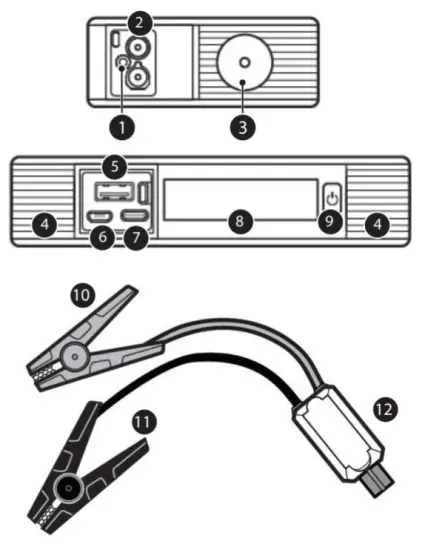 2
1
3
5
4
6
7
8
9
4
10
11
12