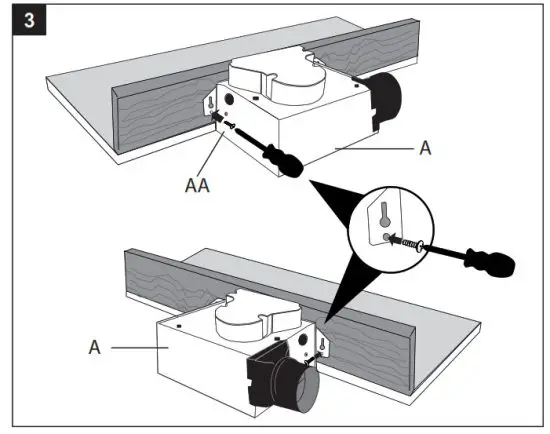 3

A

AA

A