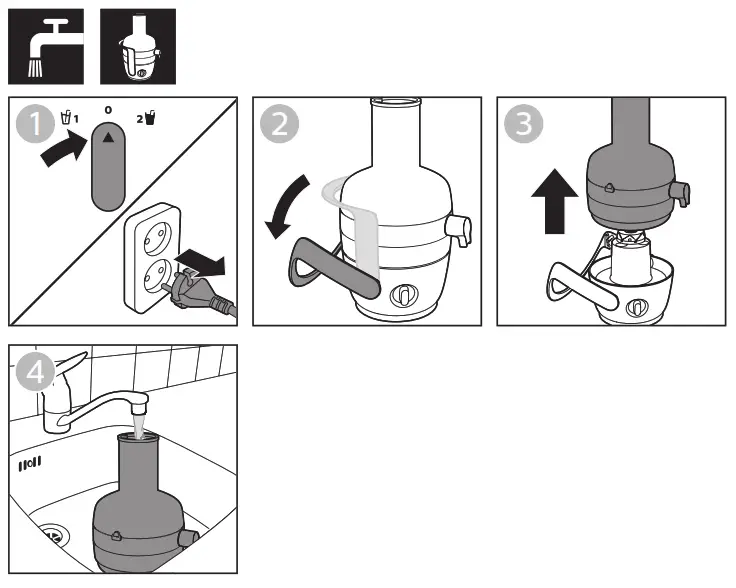 1
1 0 2
2
3
4