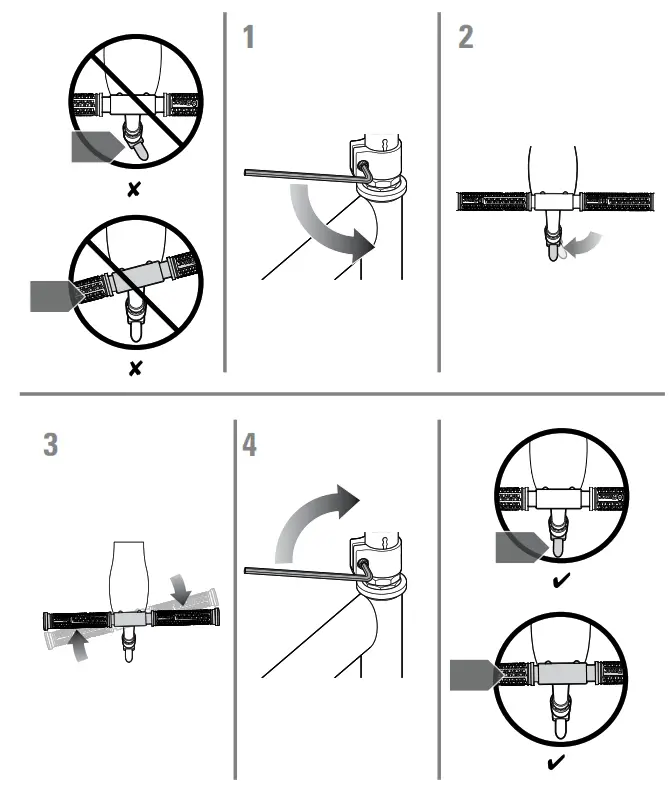 ✘

✘

1

2

3

4

✔

✔