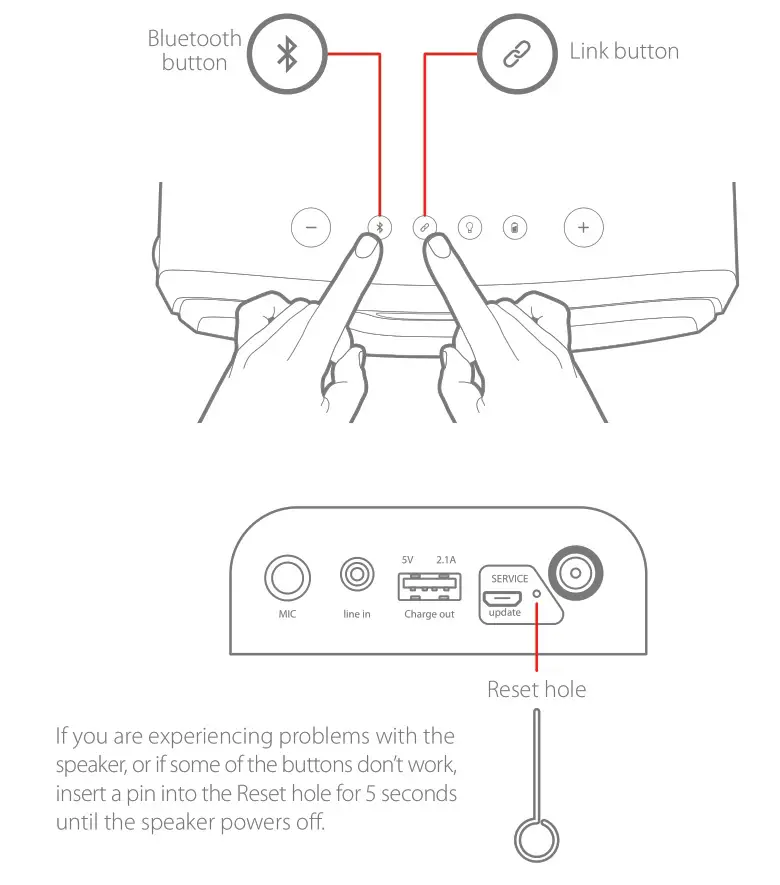 Bluetooth button

Link button

−

+

MIC

line in

5V 2.1A

Charge out

SERVICE

update

Reset hole

If you are experiencing problems with the speaker, or if some of the buttons don't work, insert a pin into the Reset hole for 5 seconds until the speaker powers off.