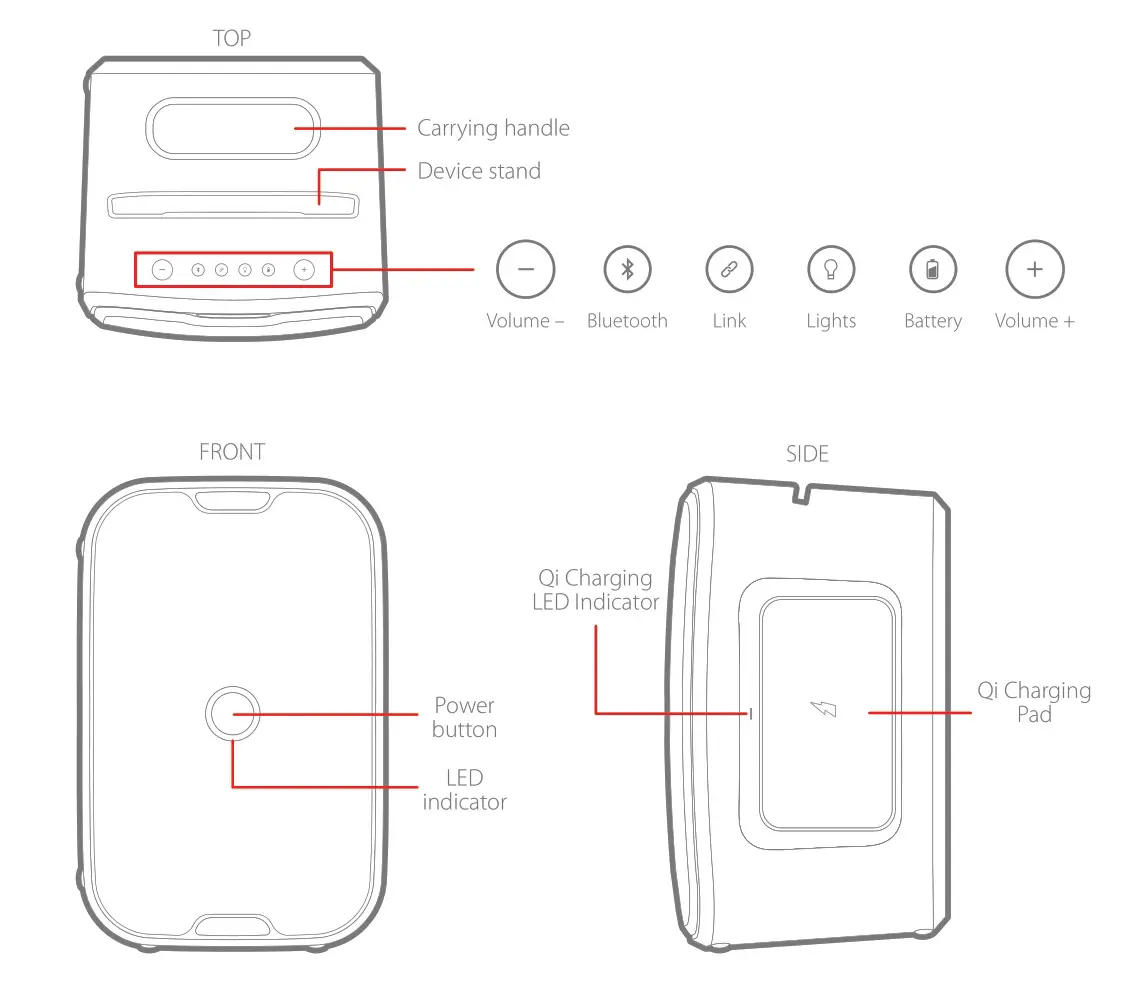 TOP

Carrying handle

Device stand

Volume – Bluetooth Link Lights Battery Volume +

FRONT

Power button

LED indicator

SIDE

Qi Charging LED Indicator

Qi Charging Pad