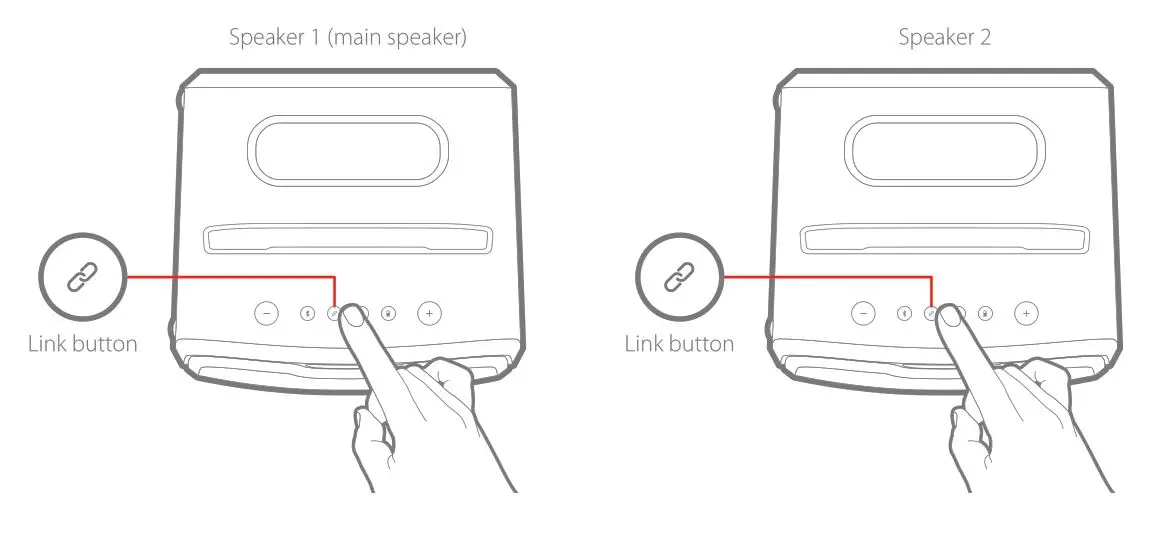 Speaker 1 (main speaker)

Link button

Speaker 2

Link button