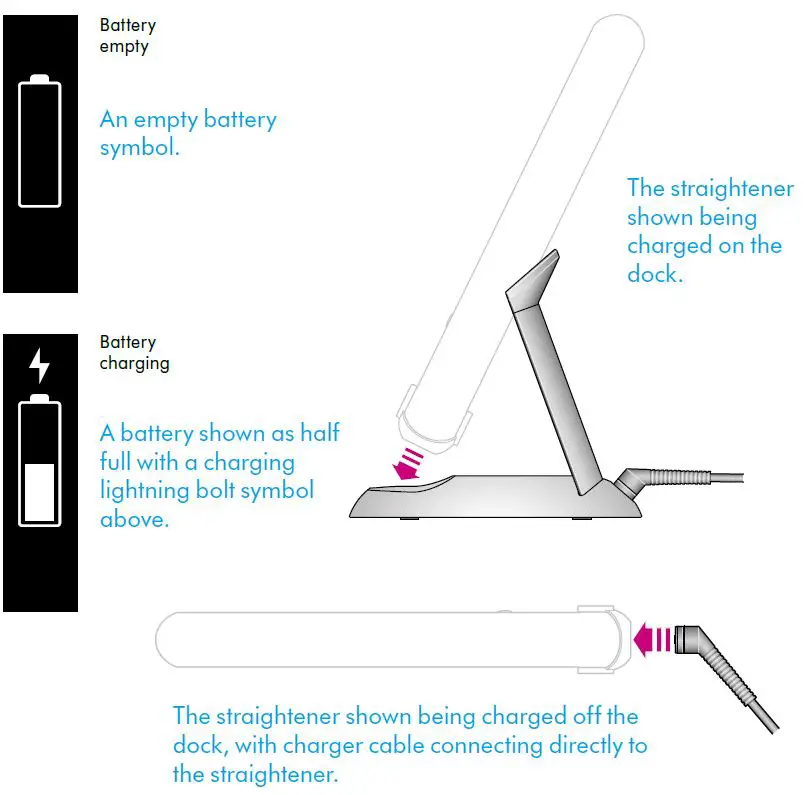 Battery empty

An empty battery symbol.

The straightener shown being charged on the dock.

Battery charging

A battery shown as half full with a charging lightning bolt symbol above.

The straightener shown being charged off the dock, with charger cable connecting directly to the straightener.