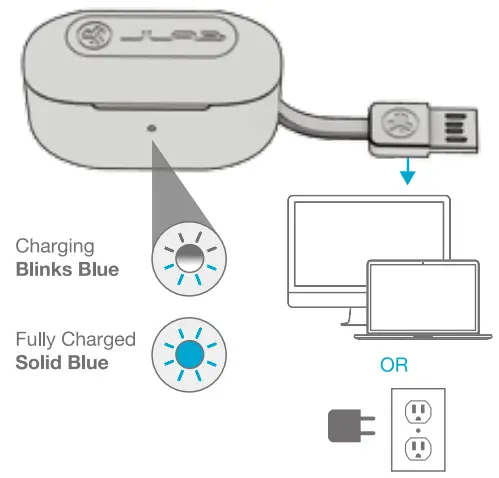 JLAB

Charging
Blinks Blue

Fully Charged
Solid Blue

OR