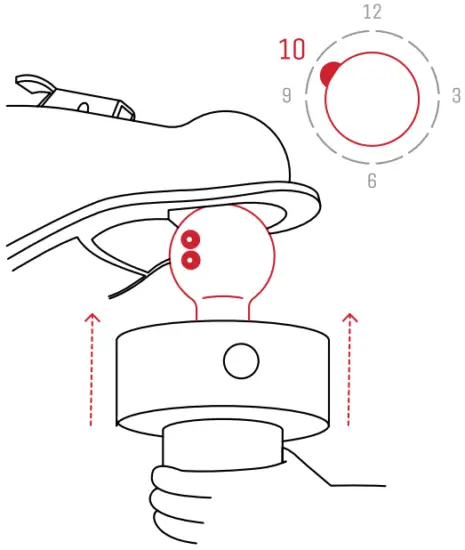 12
10
9
3
6