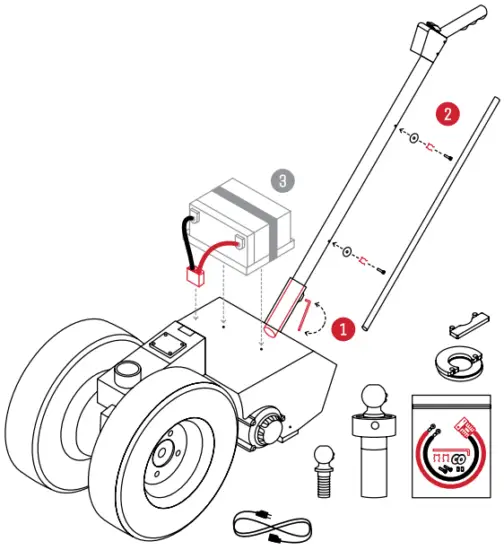 2

3

1