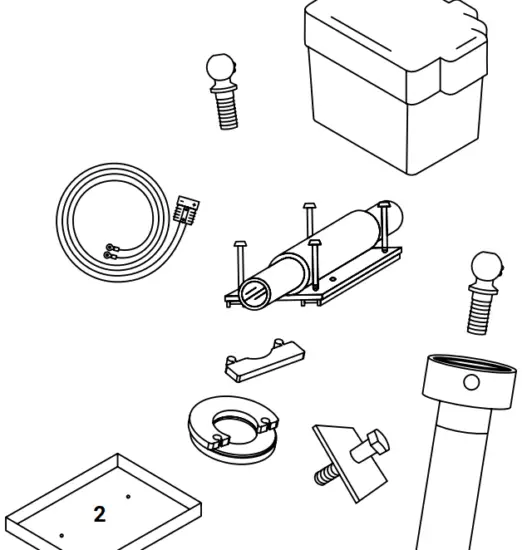 2