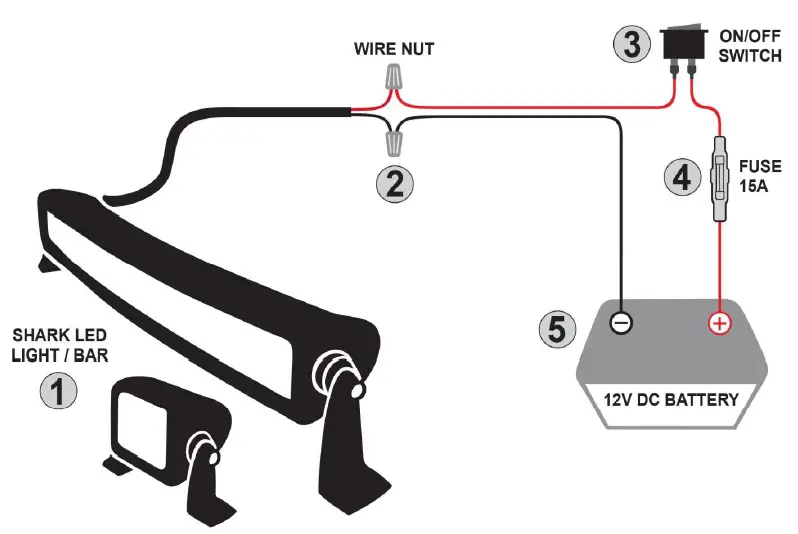 WIRE NUT

3 ON/OFF SWITCH

2

4 FUSE 15A

SHARK LED LIGHT / BAR

1

5

−

+

12V DC BATTERY