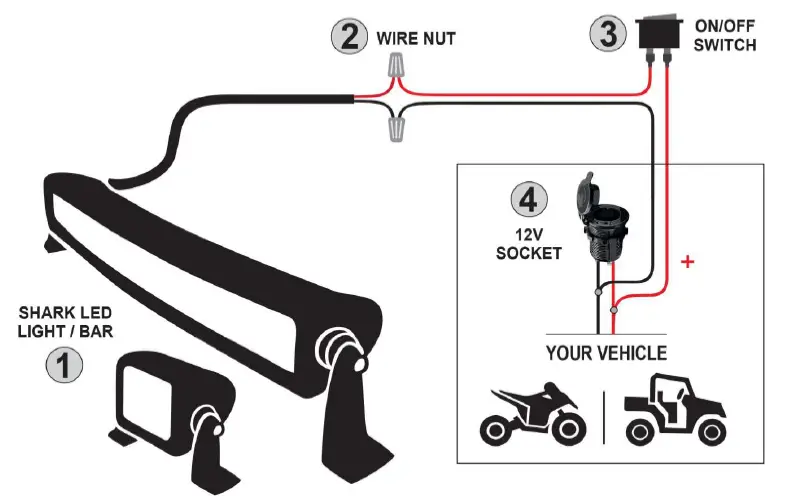 2 WIRE NUT

3 ON/OFF SWITCH

4 12V SOCKET

+

SHARK LED LIGHT / BAR

1

YOUR VEHICLE