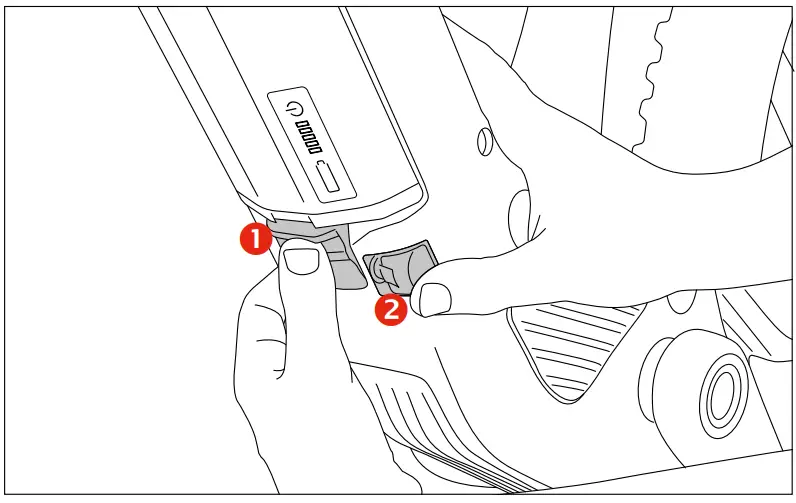 1
2