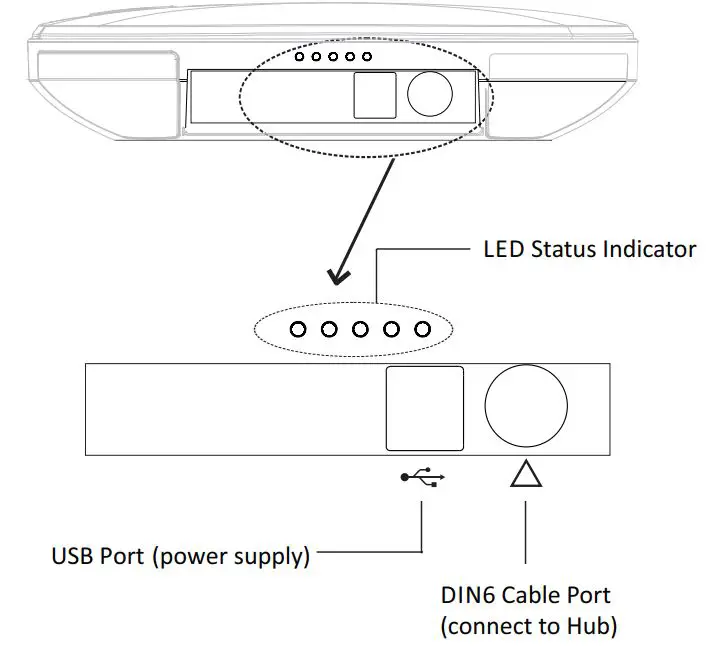 LED Status Indicator

USB Port (power supply)

DIN6 Cable Port
(connect to Hub)